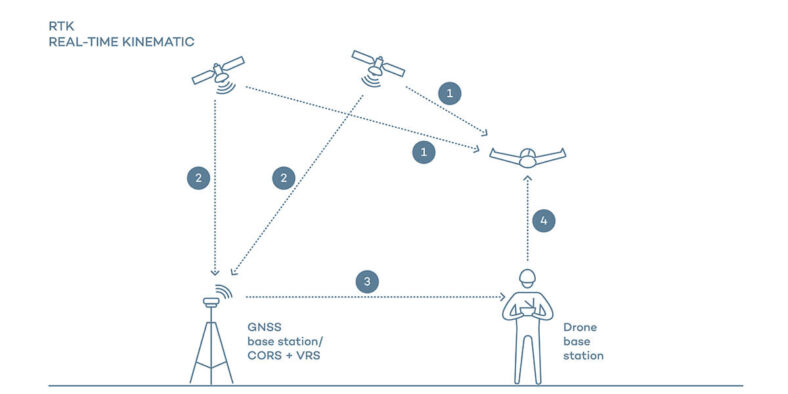 RTK
REAL-TIME KINEMATIC

1

1

2

2

4

3

GNSS base station/ CORS + VRS

Drone base station